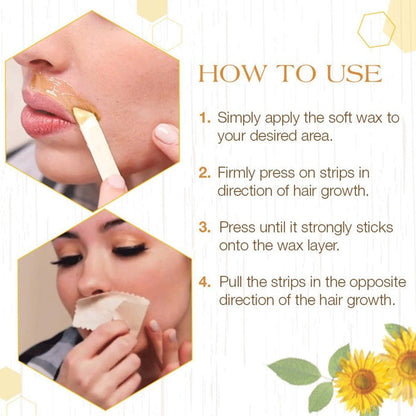 HOW TO USE

1. Simply apply the soft wax to your desired area.

2. Firmly press on strips in direction of hair growth.

3. Press until it strongly sticks onto the wax layer.

4. Pull the strips in the opposite direction of the hair growth.