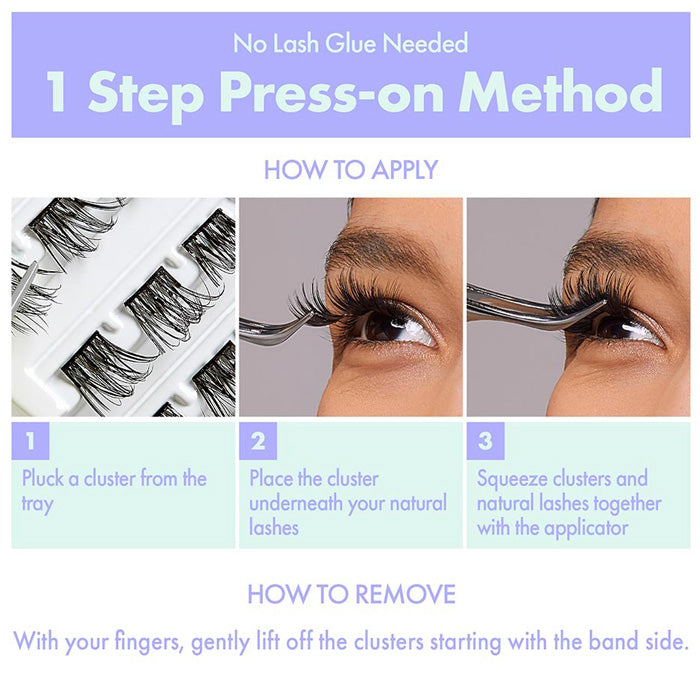 No Lash Glue Needed

1 Step Press-on Method

HOW TO APPLY

1
Pluck a cluster from the tray

2
Place the cluster underneath your natural lashes

3
Squeeze clusters and natural lashes together with the applicator

HOW TO REMOVE

With your fingers, gently lift off the clusters starting with the band side.