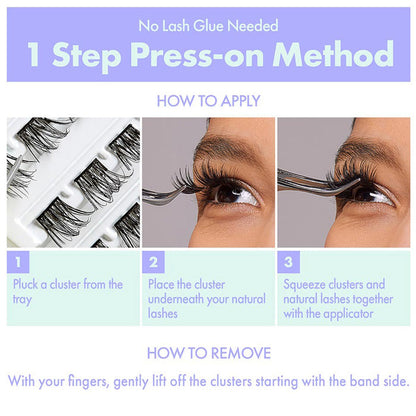 No Lash Glue Needed
1 Step Press-on Method

HOW TO APPLY

1
Pluck a cluster from the tray

2
Place the cluster underneath your natural lashes

3
Squeeze clusters and natural lashes together with the applicator

HOW TO REMOVE

With your fingers, gently lift off the clusters starting with the band side.