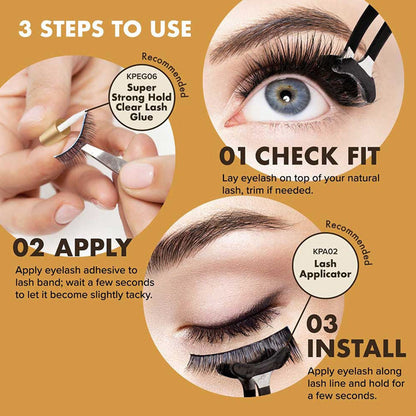 3 STEPS TO USE

Recommended

KPEG06

Super Strong Hold Clear Lash Glue

01 CHECK FIT

Lay eyelash on top of your natural lash, trim if needed.

02 APPLY

Apply eyelash adhesive to lash band; wait a few seconds to let it become slightly tacky.

Recommended

KPA02

Lash Applicator

03 INSTALL

Apply eyelash along lash line and hold for a few seconds.