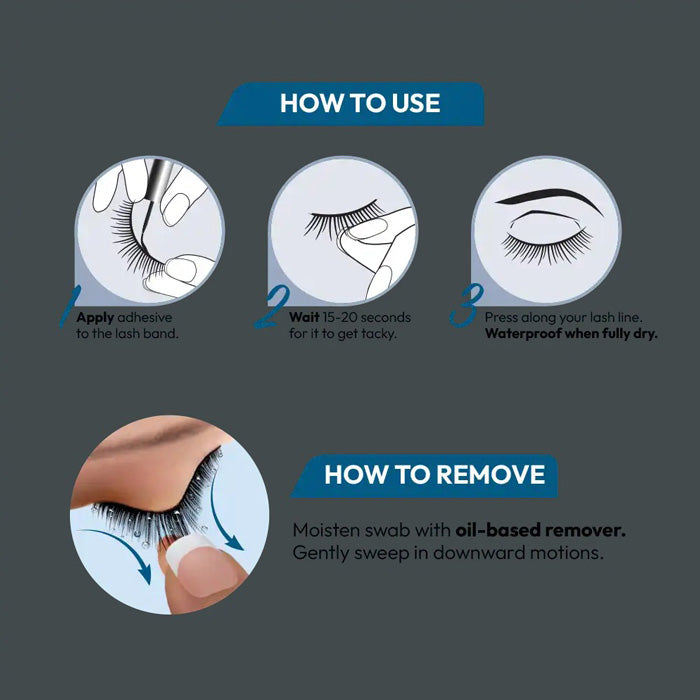 HOW TO USE

1 Apply adhesive to the lash band.

2 Wait 15-20 seconds for it to get tacky.

3 Press along your lash line. Waterproof when fully dry.

HOW TO REMOVE

Moisten swab with oil-based remover. Gently sweep in downward motions.