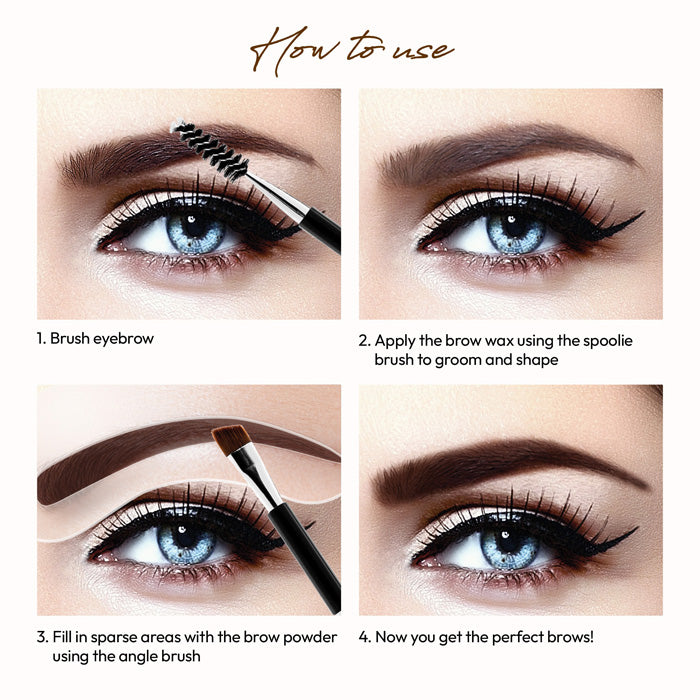 How to use

1. Brush eyebrow

2. Apply the brow wax using the spoolie brush to groom and shape

3. Fill in sparse areas with the brow powder using the angle brush

4. Now you get the perfect brows!